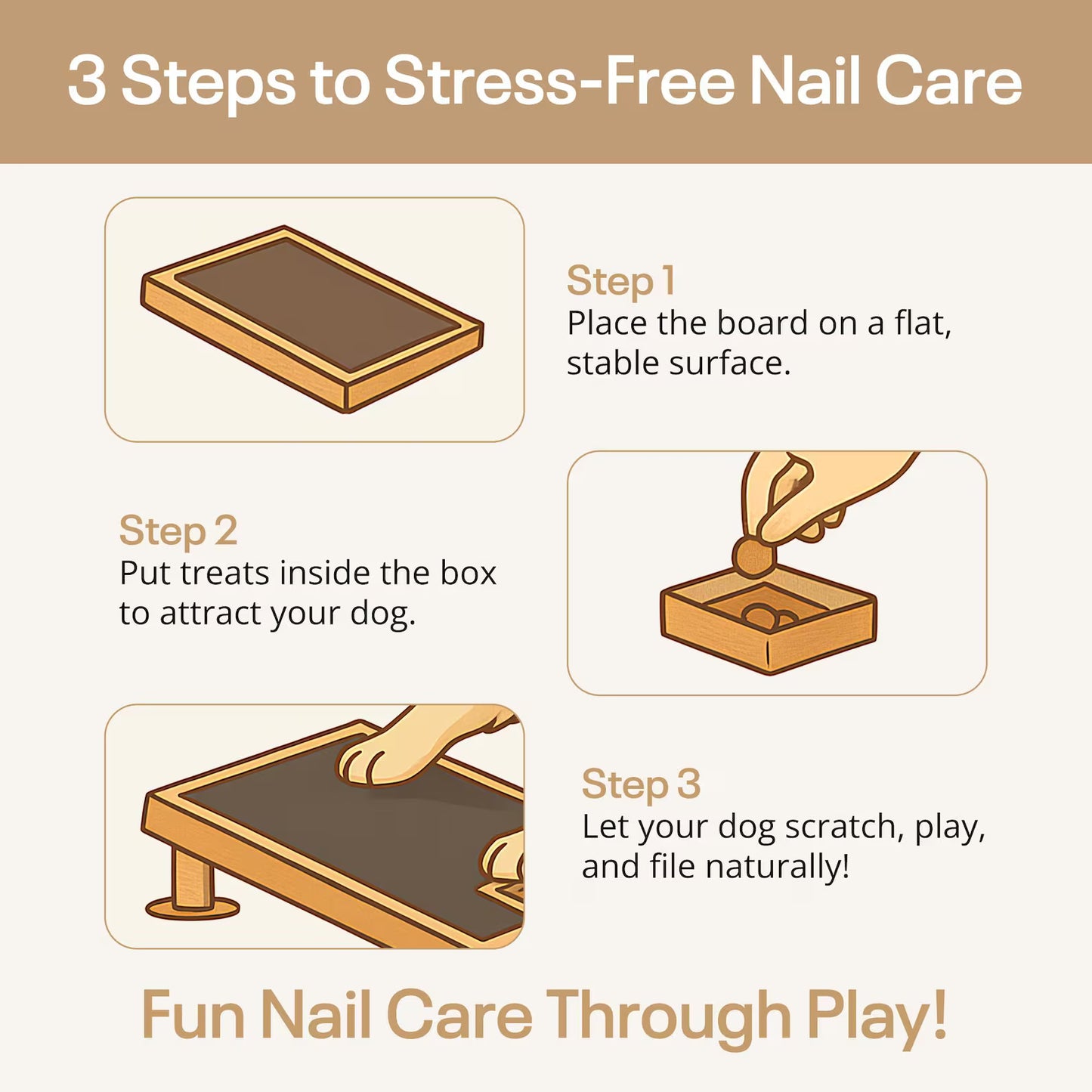 3 Steps to Stress-Free Nail Care

Step 1
Place the board on a flat, stable surface.

Step 2
Put treats inside the box to attract your dog.

Step 3
Let your dog scratch, play, and file naturally!

Fun Nail Care Through Play!